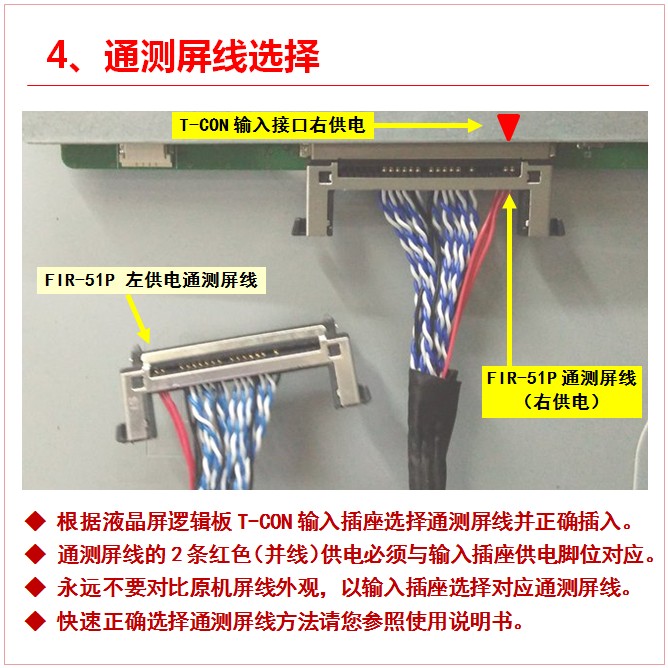 4、通测屏线选择

T-CON 输入接口右供电

FIR-51P 左供电通测屏线

FIR-51P 通测屏线
（右供电）

◆ 根据液晶屏逻辑板 T-CON 输入插座选择通测屏线并正确插入。
◆ 通测屏线的 2 条红色（并线）供电必须与输入插座供电脚位对应。
◆ 永远不要对比原机屏线外观，以输入插座选择对应通测屏线。
◆ 快速正确选择通测屏线方法请您参照使用说明书。